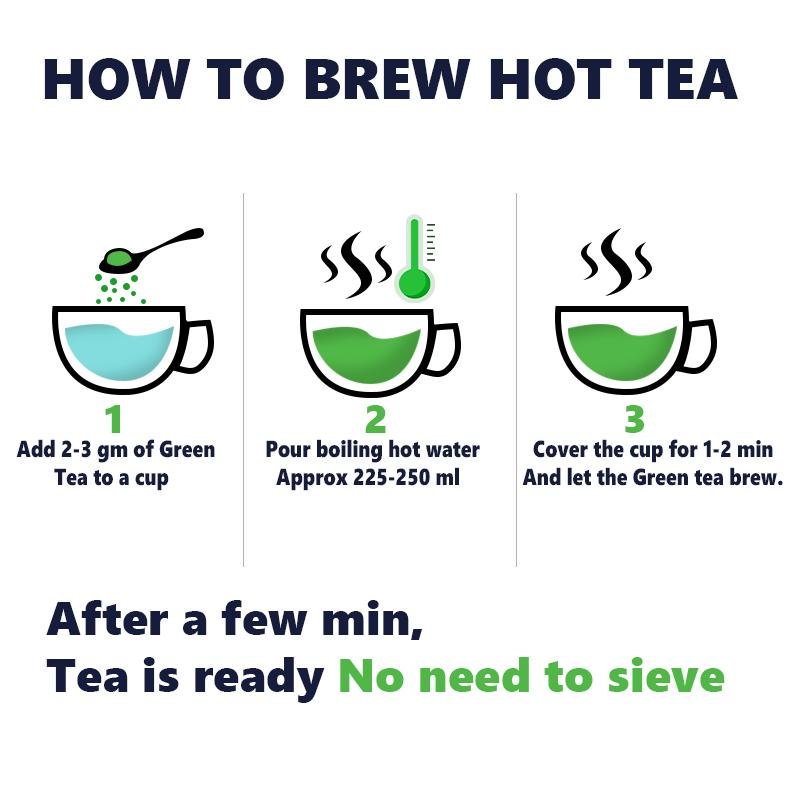 HOW TO BREW HOT TEA

1
Add 2-3 gm of Green Tea to a cup

2
Pour boiling hot water Approx 225-250 ml

3
Cover the cup for 1-2 min And let the Green tea brew.

After a few min,
Tea is ready No need to sieve